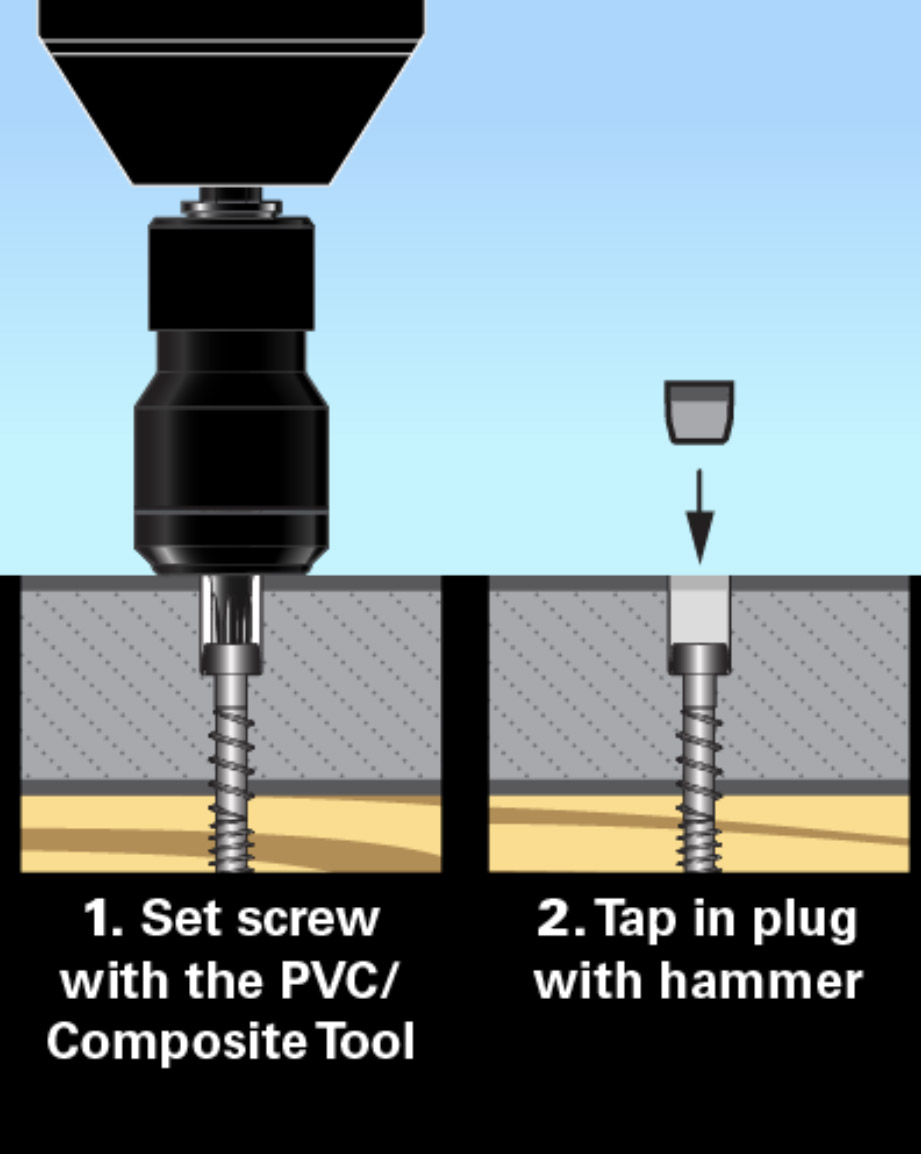 1. Set screw with the PVC/ Composite Tool

2. Tap in plug with hammer