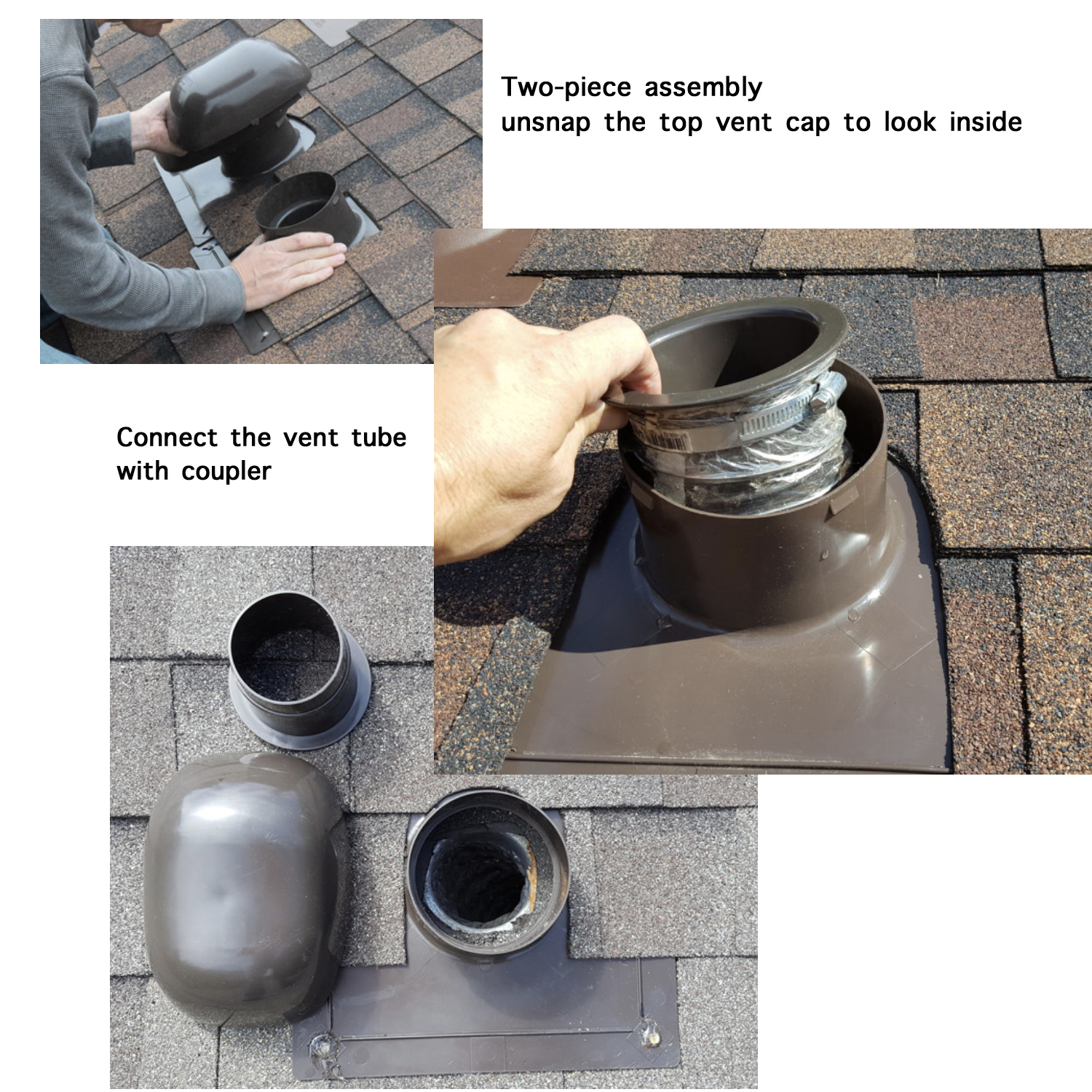 Two-piece assembly
unsnap the top vent cap to look inside

Connect the vent tube with coupler