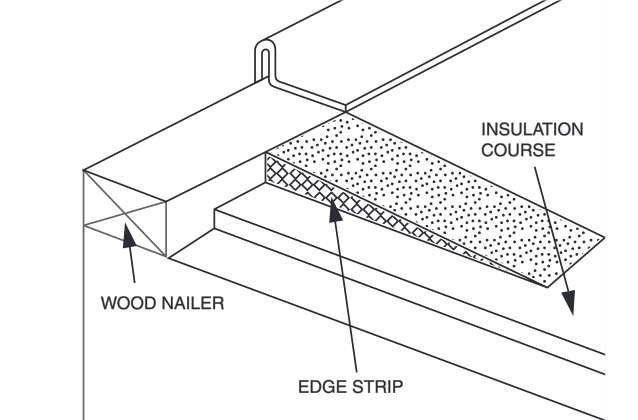 INSULATION COURSE

WOOD NAILER

EDGE STRIP