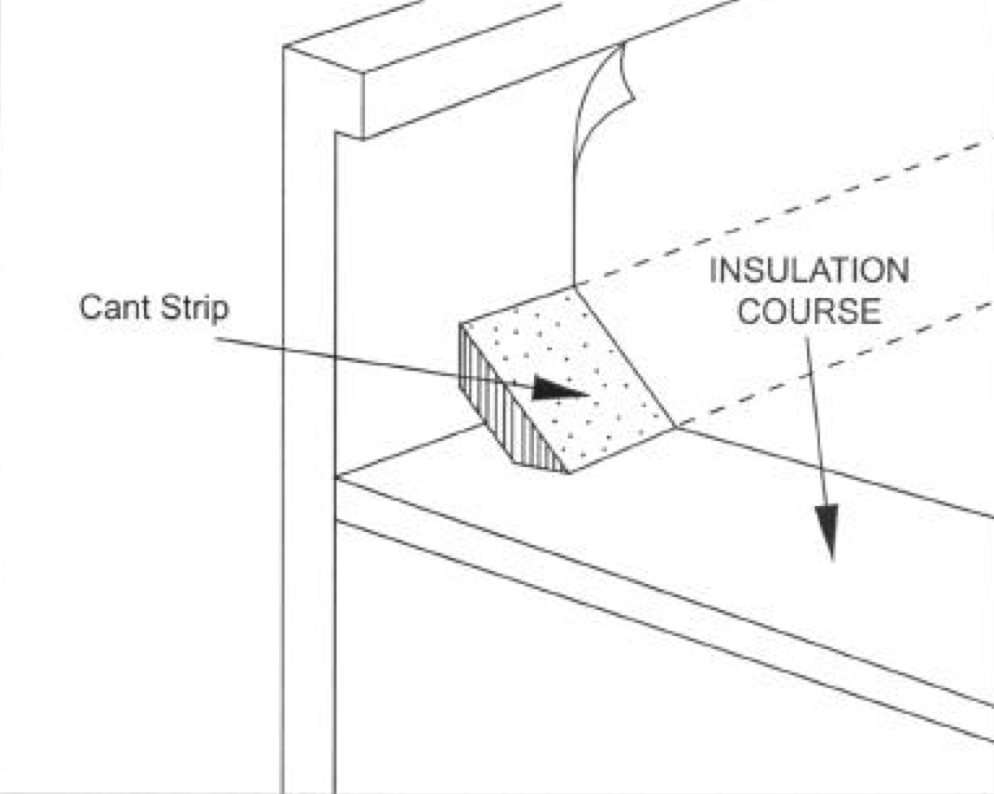 Cant Strip

INSULATION COURSE