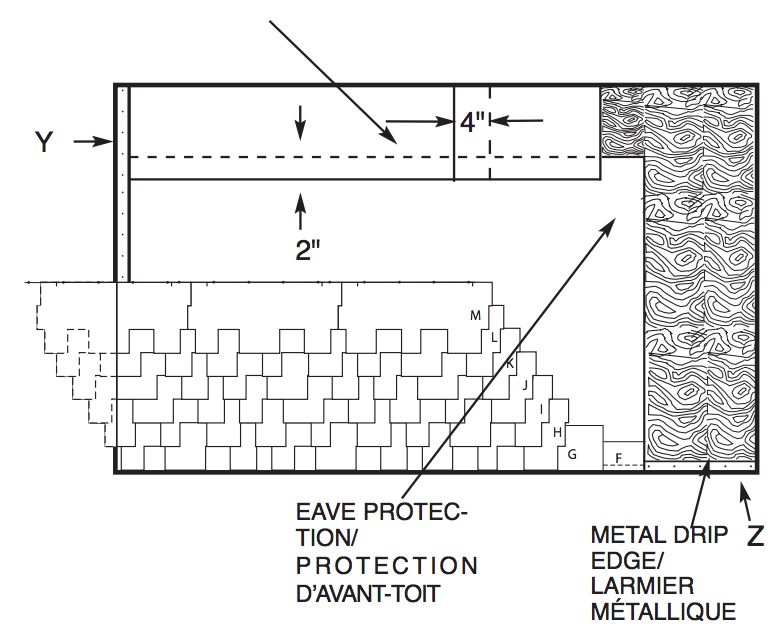 Y

4"

2"

M
L
K
J
I
H
G
F

EAVE PROTECTION/
PROTECTION D'AVANT-TOIT

METAL DRIP EDGE/
LARMIER MÉTALLIQUE

Z