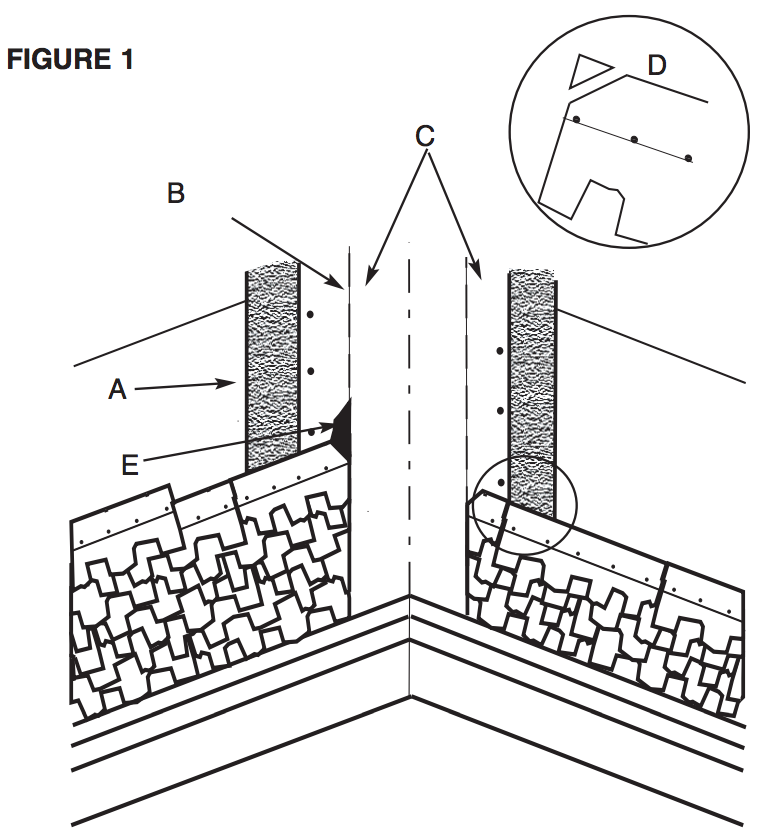 FIGURE 1

D

C

B

A

E