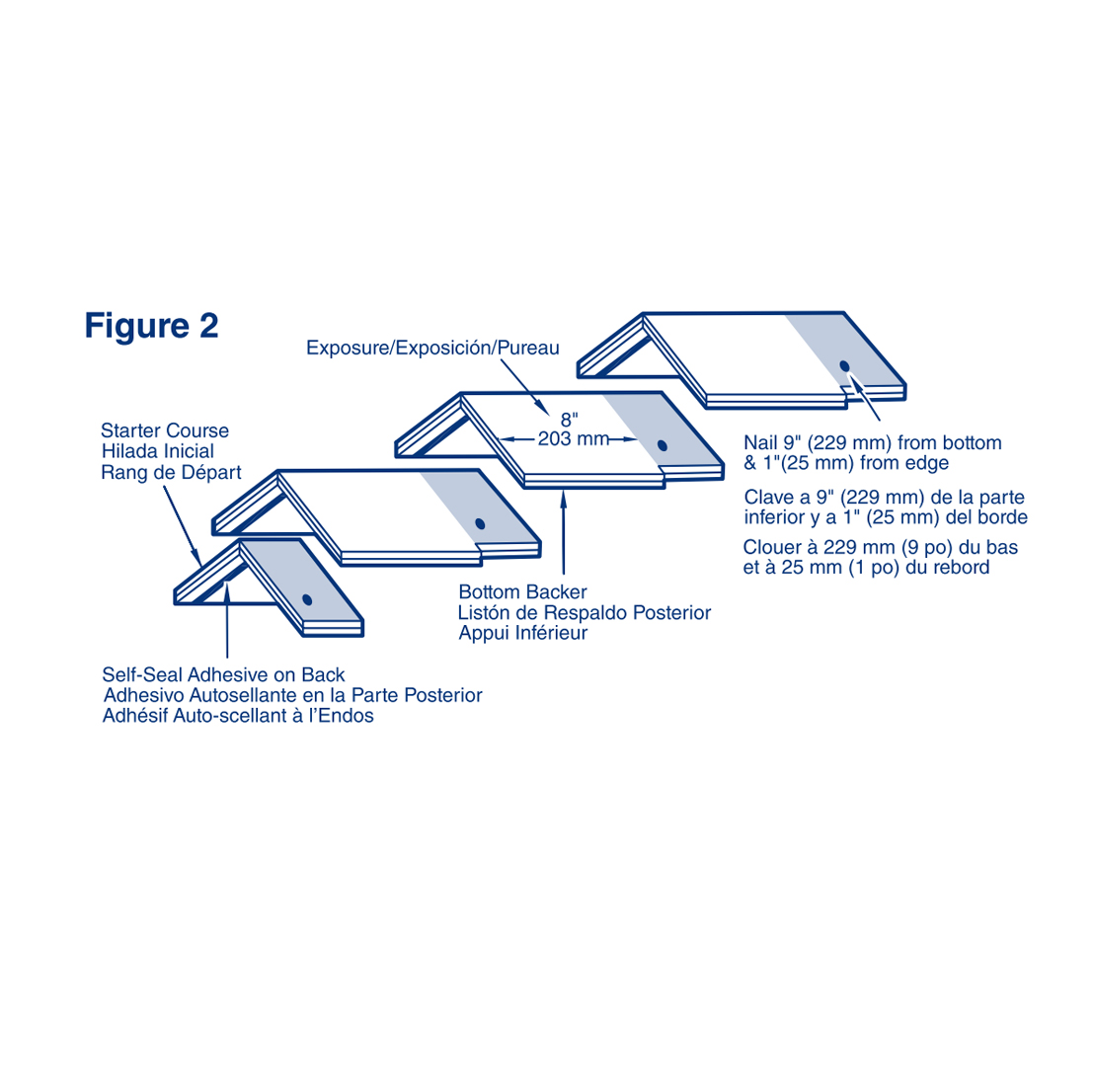 Figure 2

Exposure/Exposición/Pureau

8"
203 mm

Starter Course
Hilada Inicial
Rang de Départ

Nail 9" (229 mm) from bottom & 1"(25 mm) from edge

Clave a 9" (229 mm) de la parte inferior y a 1" (25 mm) del borde

Clouer à 229 mm (9 po) du bas et à 25 mm (1 po) du rebord

Bottom Backer
Listón de Respaldo Posterior
Appui Inférieur

Self-Seal Adhesive on Back
Adhesivo Autosellante en la Parte Posterior
Adhésif Auto-scellant à l'Endos