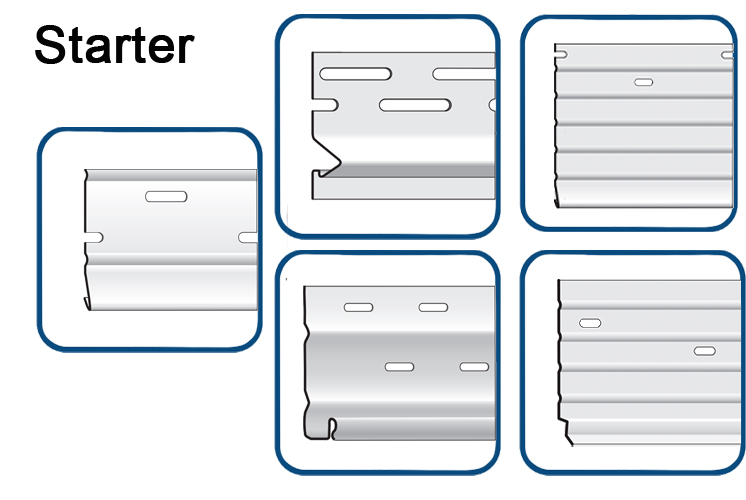 Starter